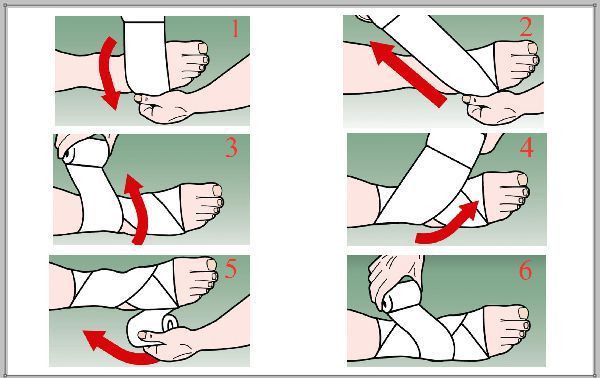 1

2

3

4

5

6