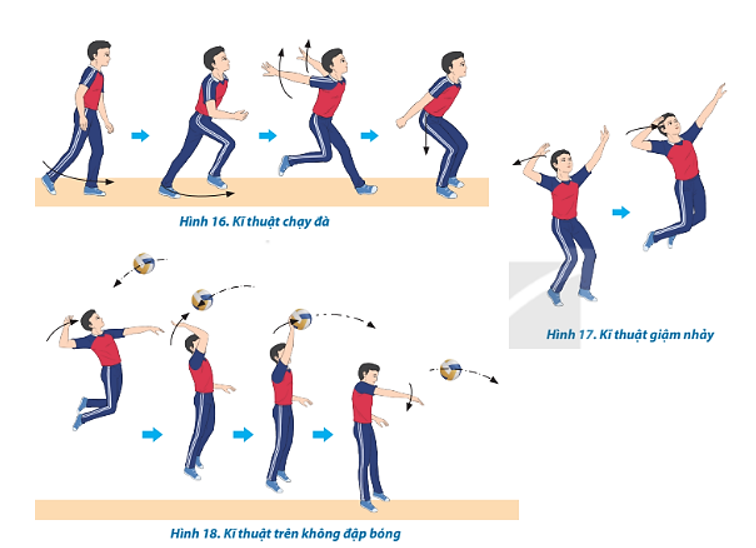 Hình 16. Kĩ thuật chạy đà

Hình 17. Kĩ thuật giậm nhảy

Hình 18. Kĩ thuật trên không đập bóng